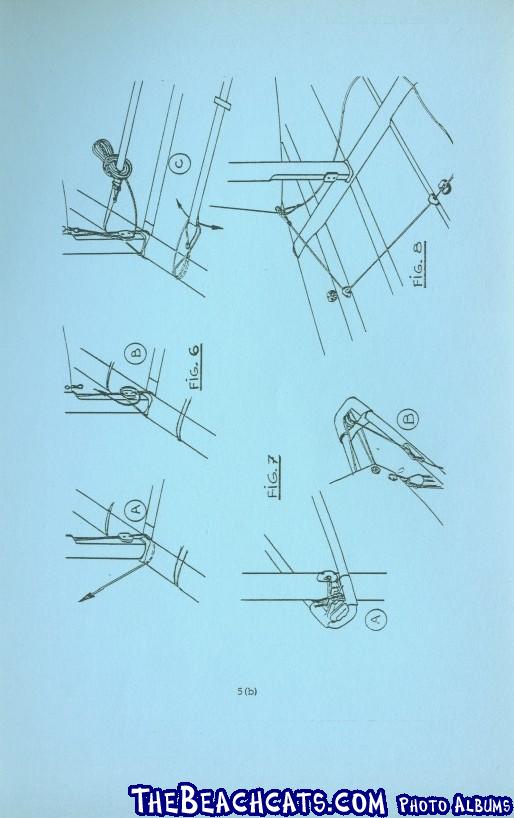 C

B

FIG. 6

A

FIG. 8

FIG. 7

B

A

5 (b)

THEBEACHCATS.COM PHOTO ALBUMS